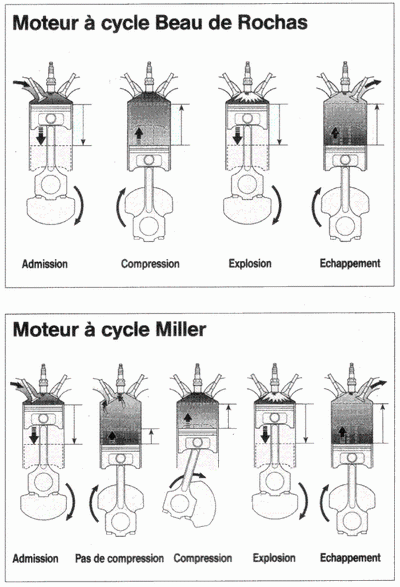 Moteur à cycle Beau de Rochas

Admission

Compression

Explosion

Echappement

Moteur à cycle Miller

Admission

Pas de compression

Compression

Explosion

Echappement